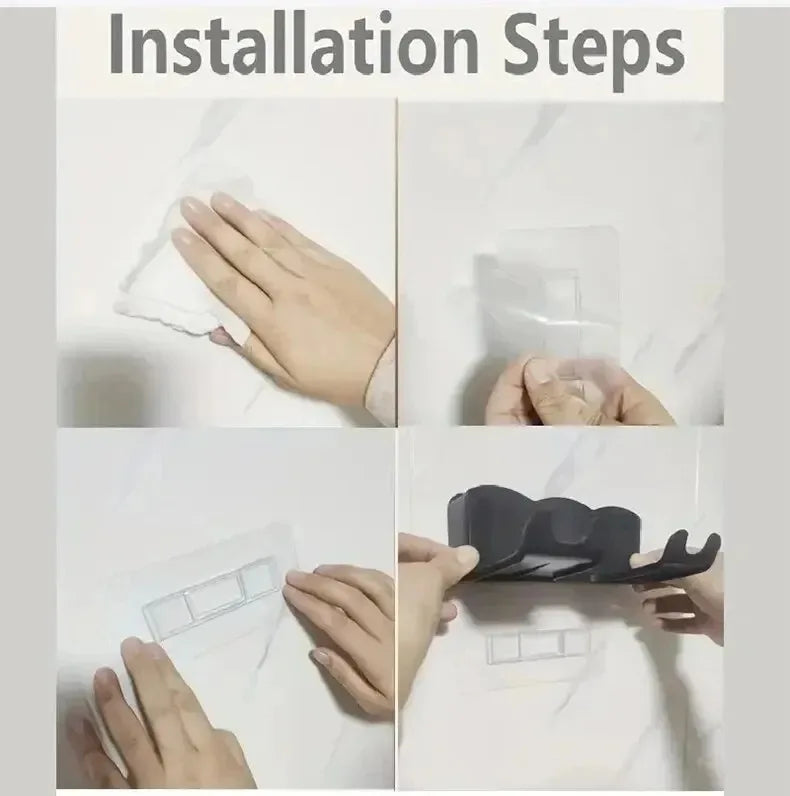 Installation Steps